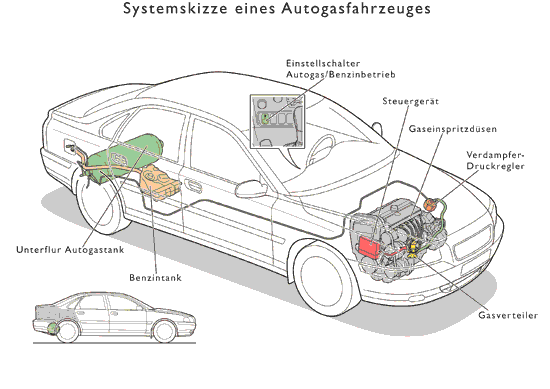 Systemskizze eines Autogasfahrzeuges

Einstellschalter Autogas/Benzinbetrieb

Steuergerät

Gaseinspritzdüsen

Verdampfer-Druckregler

Unterflur Autogastank

Benzintank

Gasverteiler